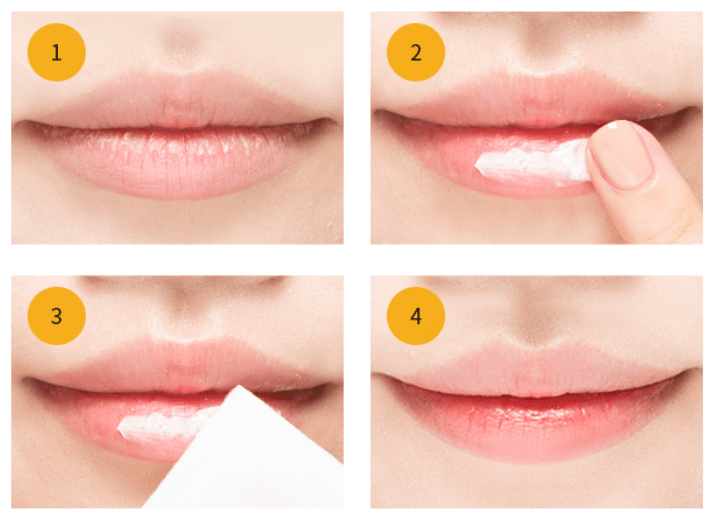 1

2

3

4